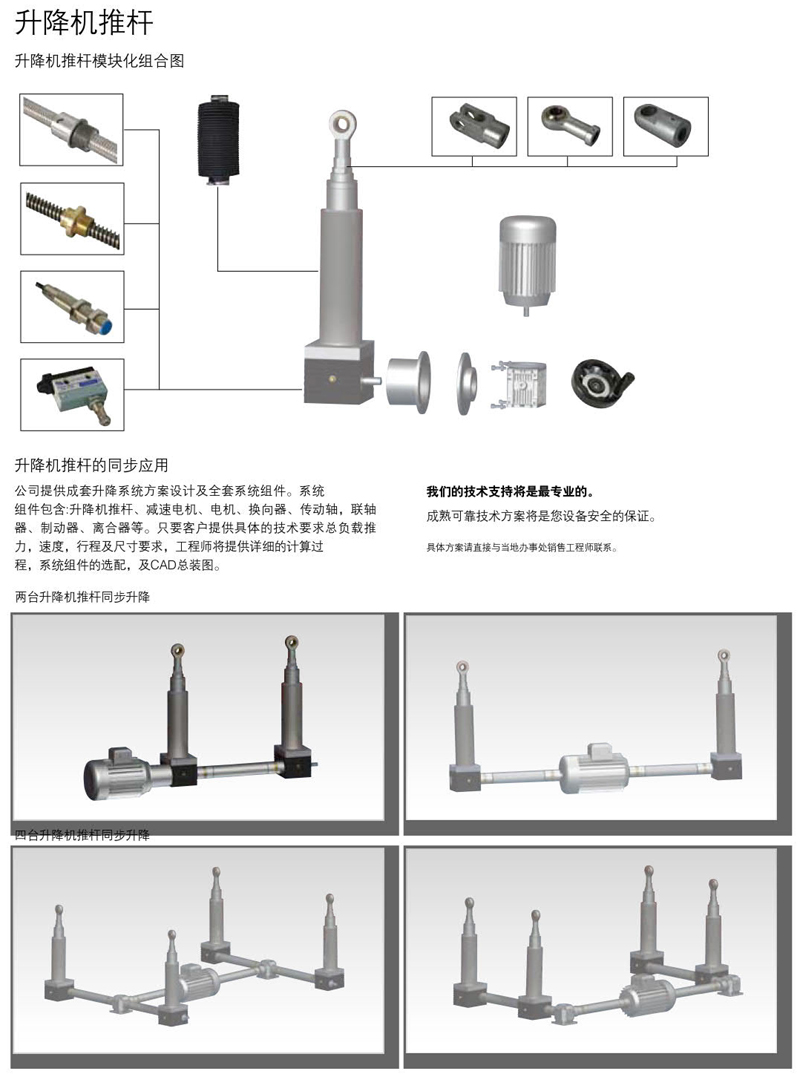 升降机推杆

升降机推杆模块化组合图

升降机推杆的同步应用

公司提供成套升降系统方案设计及全套系统组件。系统组件包含:升降机推杆、减速电机、电机、换向器、传动轴，联轴器、制动器、离合器等。只要客户提供具体的技术要求总负载推力，速度，行程及尺寸要求，工程师将提供详细的计算过程，系统组件的选配，及CAD总装图。

我们的技术支持将是最专业的。

成熟可靠技术方案将是您设备安全的保证。

具体方案请直接与当地办事处销售工程师联系。

两台升降机推杆同步升降

四台升降机推杆同步升降